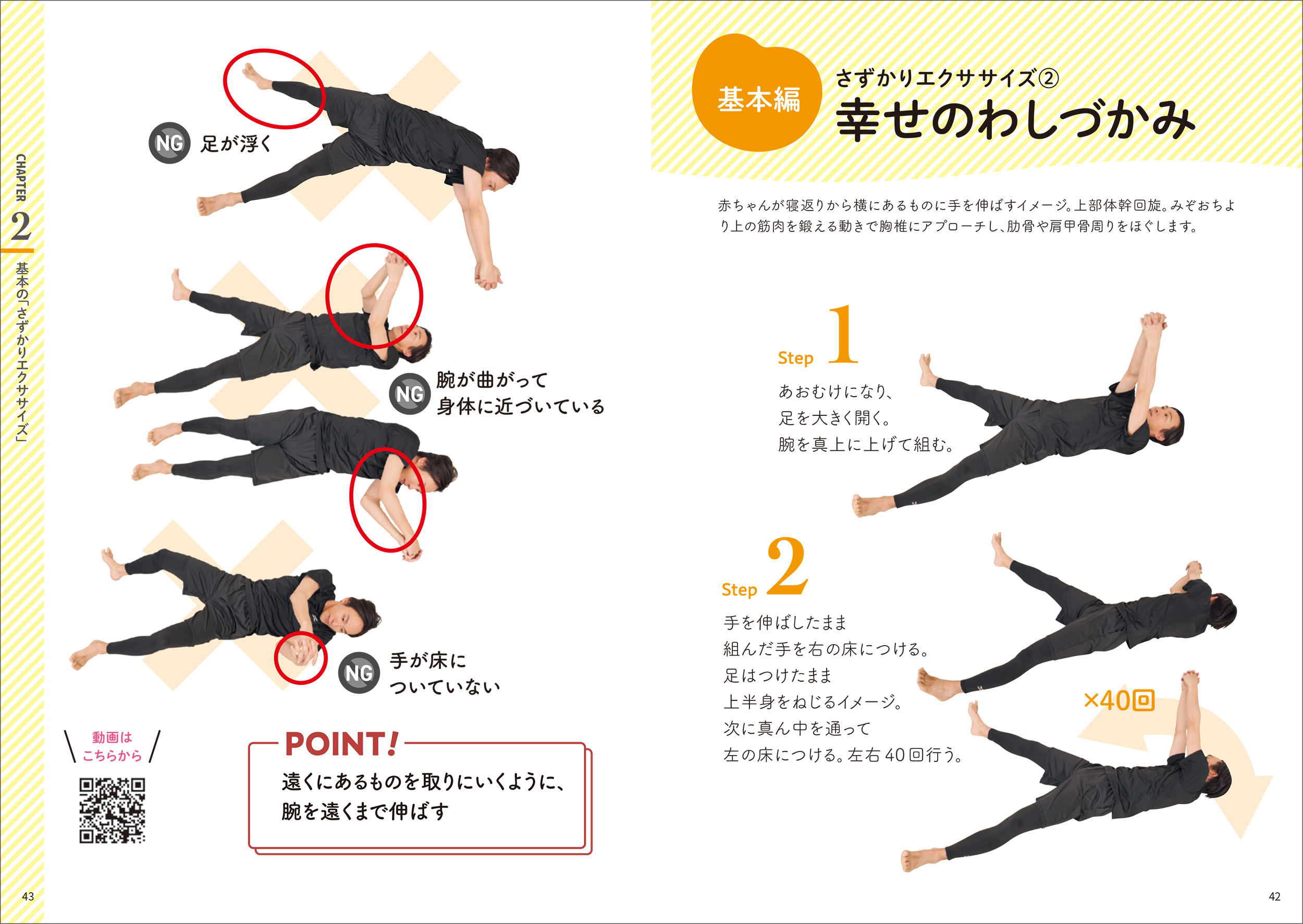 基本編

さずかりエクササイズ②
幸せのわしづかみ

赤ちゃんが寝返りから横にあるものに手を伸ばすイメージ。上部体幹回旋。みぞおちより上の筋肉を鍛える動きで胸椎にアプローチし、肋骨や肩甲骨周りをほぐします。

Step 1
あおむけになり、
足を大きく開く。
腕を真上に上げて組む。

Step 2
手を伸ばしたまま
組んだ手を右の床につける。
足はつけたまま
上半身をねじるイメージ。
次に真ん中を通って
左の床につける。左右40回行う。

×40回

42

CHAPTER 2
基本の「さずかりエクササイズ」

NG 足が浮く

NG 腕が曲がって
身体に近づいている

NG 手が床に
ついていない

動画は
こちらから

POINT!
遠くにあるものを取りにいくように、
腕を遠くまで伸ばす

43